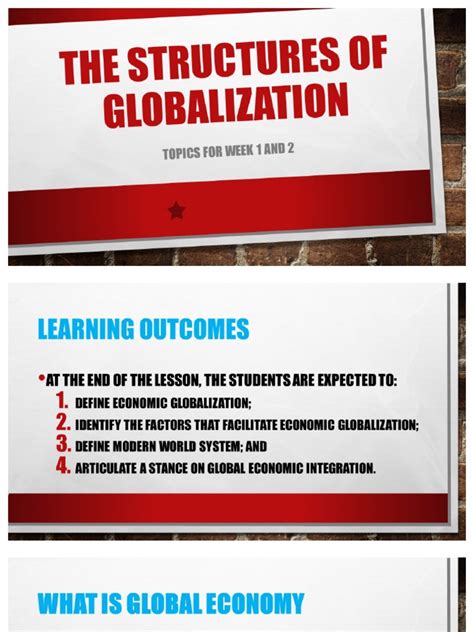 THE STRUCTURES OF GLOBALIZATION

TOPICS FOR WEEK 1 AND 2

LEARNING OUTCOMES

•AT THE END OF THE LESSON, THE STUDENTS ARE EXPECTED TO:

1. DEFINE ECONOMIC GLOBALIZATION;
2. IDENTIFY THE FACTORS THAT FACILITATE ECONOMIC GLOBALIZATION;
3. DEFINE MODERN WORLD SYSTEM; AND
4. ARTICULATE A STANCE ON GLOBAL ECONOMIC INTEGRATION.

WHAT IS GLOBAL ECONOMY