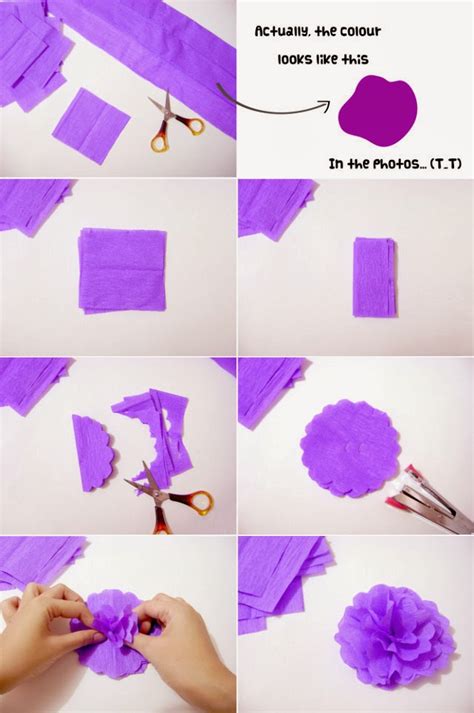 Actually, the colour looks like this

In the Photos... (T_T)