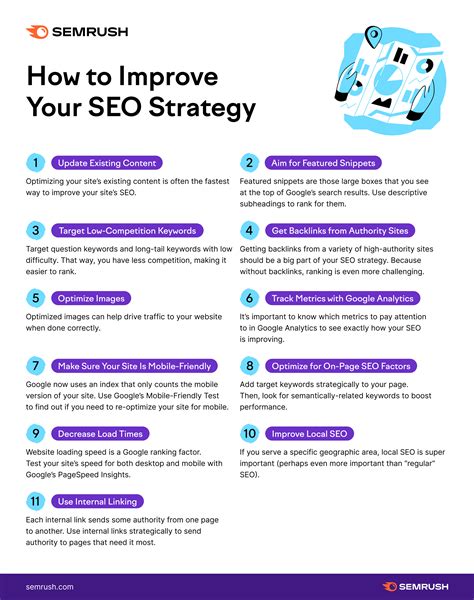 SEMRUSH

How to Improve Your SEO Strategy

1 Update Existing Content

Optimizing your site's existing content is often the fastest way to improve your site's SEO.

2 Aim for Featured Snippets

Featured snippets are those large boxes that you see at the top of Google's search results. Use descriptive subheadings to rank for them.

3 Target Low-Competition Keywords

Target question keywords and long-tail keywords with low difficulty. That way, you have less competition, making it easier to rank.

4 Get Backlinks from Authority Sites

Getting backlinks from a variety of high-authority sites should be a big part of your SEO strategy. Because without backlinks, ranking is even more challenging.

5 Optimize Images

Optimized images can help drive traffic to your website when done correctly.

6 Track Metrics with Google Analytics

It's important to know which metrics to pay attention to in Google Analytics to see exactly how your SEO is improving.

7 Make Sure Your Site Is Mobile-Friendly

Google now uses an index that only counts the mobile version of your site. Use Google's Mobile-Friendly Test to find out if you need to re-optimize your site for mobile.

8 Optimize for On-Page SEO Factors

Add target keywords strategically to your page. Then, look for semantically-related keywords to boost performance.

9 Decrease Load Times

Website loading speed is a Google ranking factor. Test your site's speed for both desktop and mobile with Google's PageSpeed Insights.

10 Improve Local SEO

If you serve a specific geographic area, local SEO is super important (perhaps even more important than "regular" SEO).

11 Use Internal Linking

Each internal link sends some authority from one page to another. Use internal links strategically to send authority to pages that need it most.

semrush.com

SEMRUSH