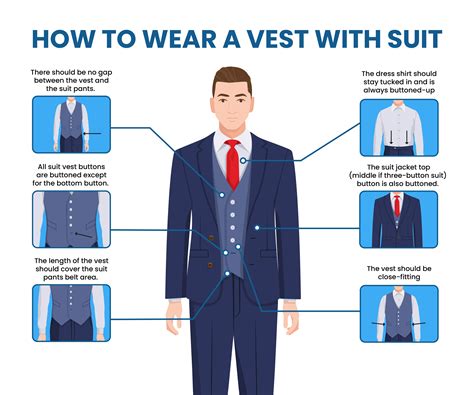 HOW TO WEAR A VEST WITH SUIT

There should be no gap between the vest and the suit pants.

All suit vest buttons are buttoned except for the bottom button.

The length of the vest should cover the suit pants belt area.

The dress shirt should stay tucked in and is always buttoned-up

The suit jacket top (middle if three-button suit) button is also buttoned.

The vest should be close-fitting