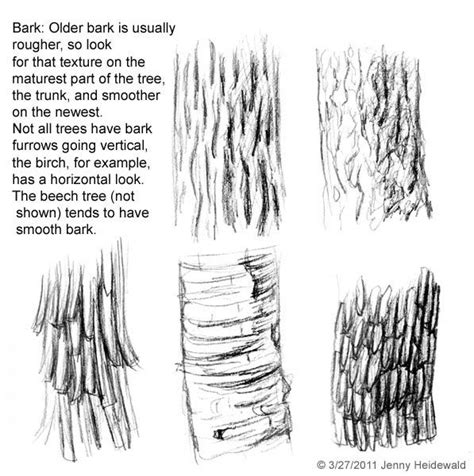 Bark: Older bark is usually rougher, so look for that texture on the maturest part of the tree, the trunk, and smoother on the newest.
Not all trees have bark furrows going vertical, the birch, for example, has a horizontal look. The beech tree (not shown) tends to have smooth bark.

© 3/27/2011 Jenny Heidewald