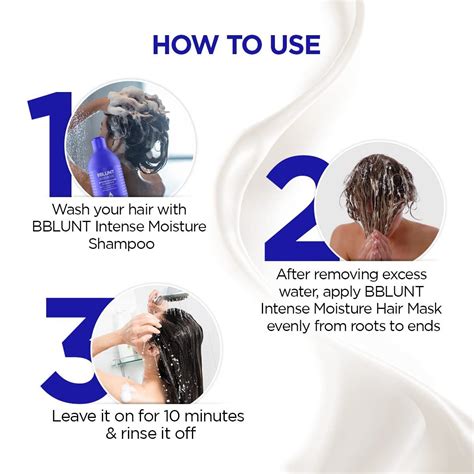 HOW TO USE

1

BBLUNT

Wash your hair with BBLUNT Intense Moisture Shampoo

2

After removing excess water, apply BBLUNT Intense Moisture Hair Mask evenly from roots to ends

3

Leave it on for 10 minutes & rinse it off