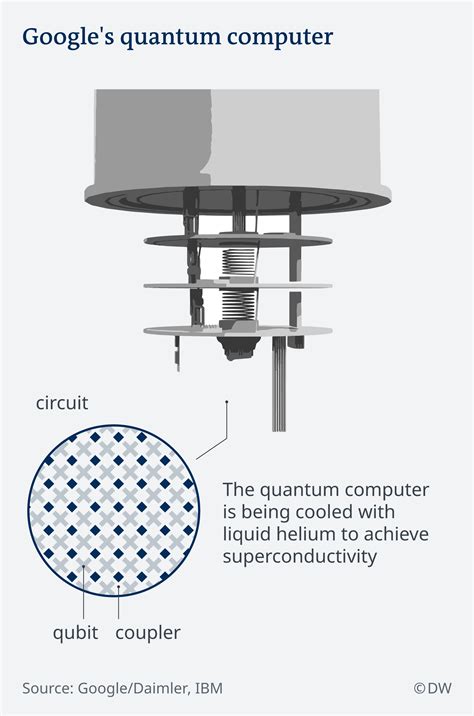 Google's quantum computer

circuit

The quantum computer is being cooled with liquid helium to achieve superconductivity

qubit coupler

Source: Google/Daimler, IBM

©DW