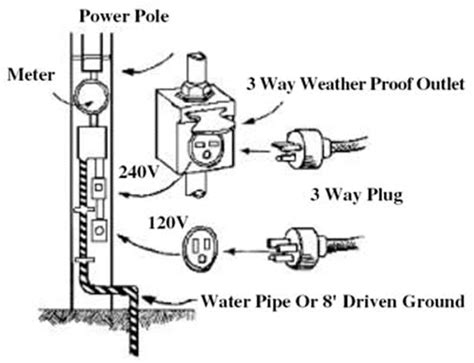 Power Pole

Meter

3 Way Weather Proof Outlet

240V

3 Way Plug

120V

Water Pipe Or 8' Driven Ground