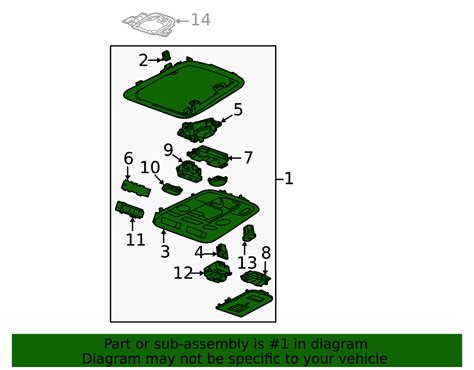 14
2
5
9
7
6
10
1
11
3
4
13
8
12

Part or sub-assembly is #1 in diagram
Diagram may not be specific to your vehicle