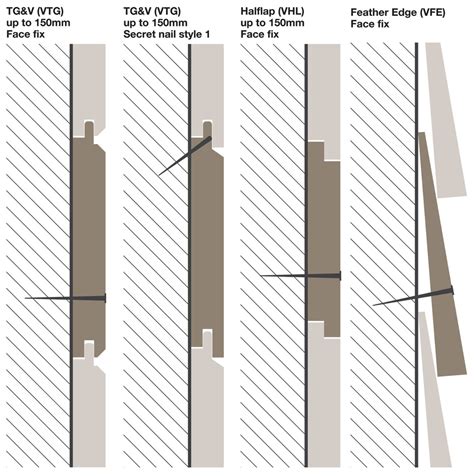 TG&V (VTG)
up to 150mm
Face fix

TG&V (VTG)
up to 150mm
Secret nail style 1

Halflap (VHL)
up to 150mm
Face fix

Feather Edge (VFE)
Face fix