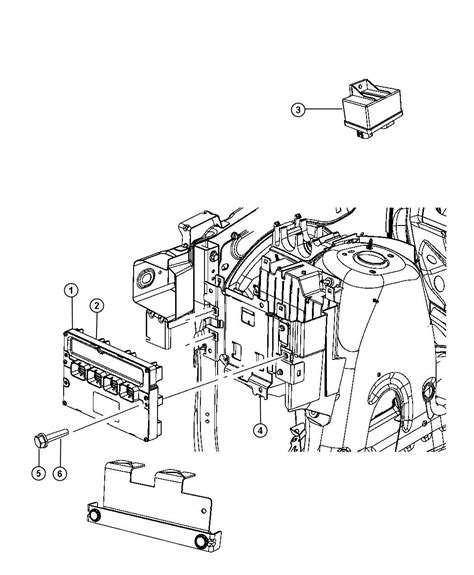 3

1

2

4

5

6