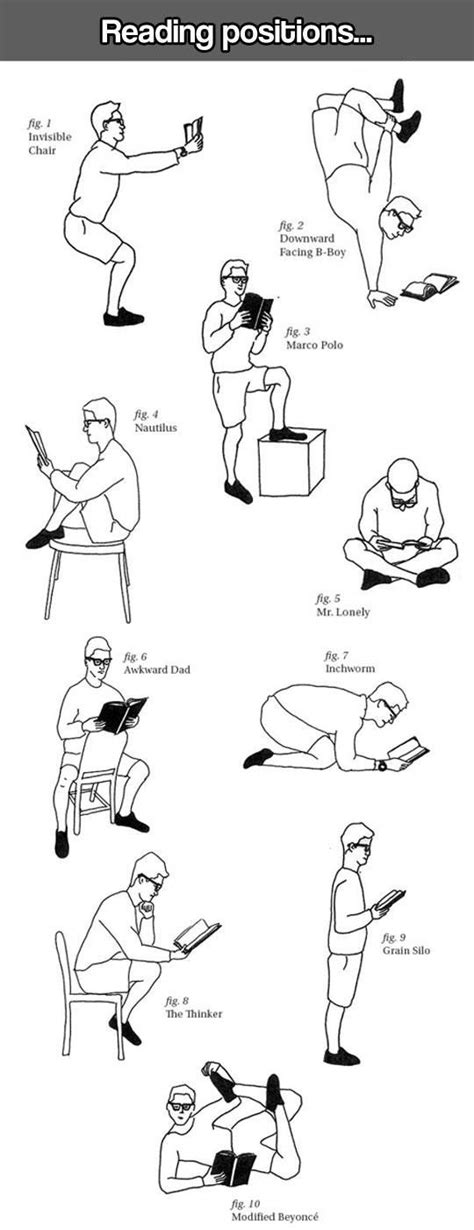 Reading positions...

fig. 1
Invisible Chair

fig. 2
Downward Facing B-Boy

fig. 3
Marco Polo

fig. 4
Nautilus

fig. 5
Mr. Lonely

fig. 6
Awkward Dad

fig. 7
Inchworm

fig. 8
The Thinker

fig. 9
Grain Silo

fig. 10
Modified Beyoncé