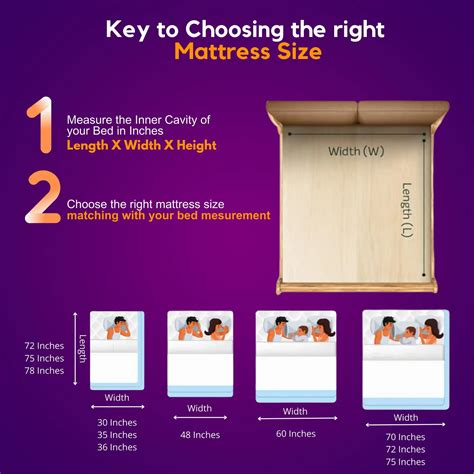 Key to Choosing the right
Mattress Size

1
Measure the Inner Cavity of your Bed in Inches
Length X Width X Height

2
Choose the right mattress size
matching with your bed mesurement

Width (W)
Length (L)

Length
72 Inches
75 Inches
78 Inches

Width
30 Inches
35 Inches
36 Inches

Width
48 Inches

Width
60 Inches

Width
70 Inches
72 Inches
75 Inches