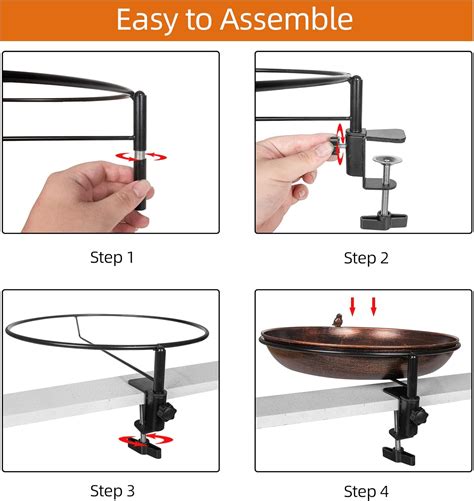 Easy to Assemble

Step 1

Step 2

Step 3

Step 4