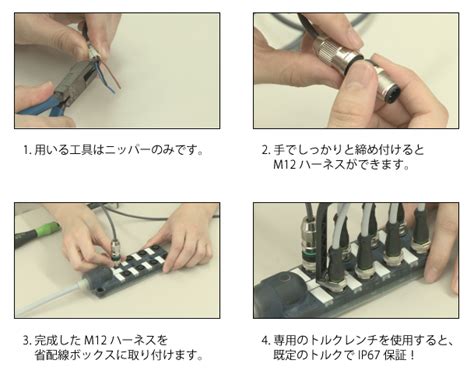 1. 用いる工具はニッパーのみです。

2. 手でしっかりと締め付けると M12 ハーネスができます。

3. 完成した M12 ハーネスを 省配線ボックスに取り付けます。

4. 専用のトルクレンチを使用すると、既定のトルクで IP67 保証！