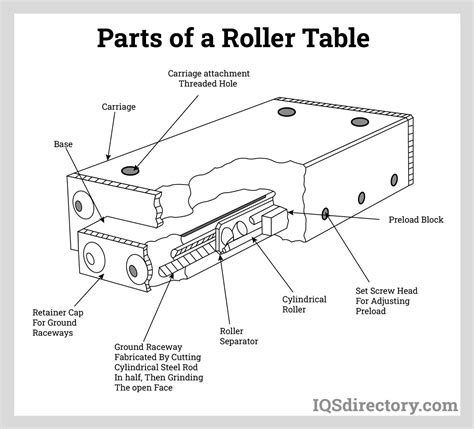 Parts of a Roller Table

Carriage attachment
Threaded Hole

Carriage

Base

Preload Block

Set Screw Head
For Adjusting
Preload

Cylindrical
Roller

Roller
Separator

Retainer Cap
For Ground
Raceways

Ground Raceway
Fabricated By Cutting
Cylindrical Steel Rod
In half, Then Grinding
The open Face

IQSdirectory.com