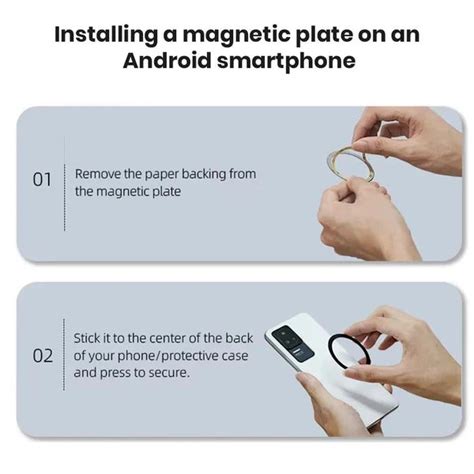 Installing a magnetic plate on an Android smartphone

01

Remove the paper backing from the magnetic plate

02

Stick it to the center of the back of your phone/protective case and press to secure.