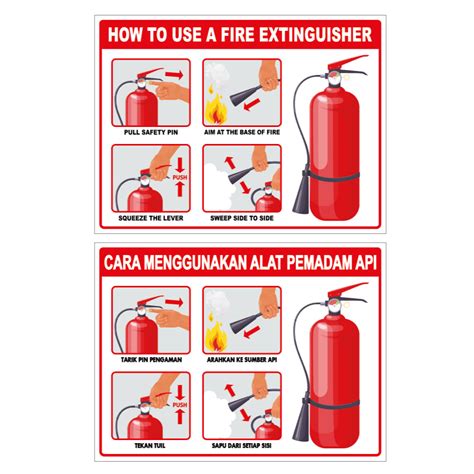 HOW TO USE A FIRE EXTINGUISHER

PULL SAFETY PIN

AIM AT THE BASE OF FIRE

PUSH

SQUEEZE THE LEVER

SWEEP SIDE TO SIDE

CARA MENGGUNAKAN ALAT PEMADAM API

TARIK PIN PENGAMAN

ARAHKAN KE SUMBER API

PUSH

TEKAN TUIL

SAPU DARI SETIAP SISI