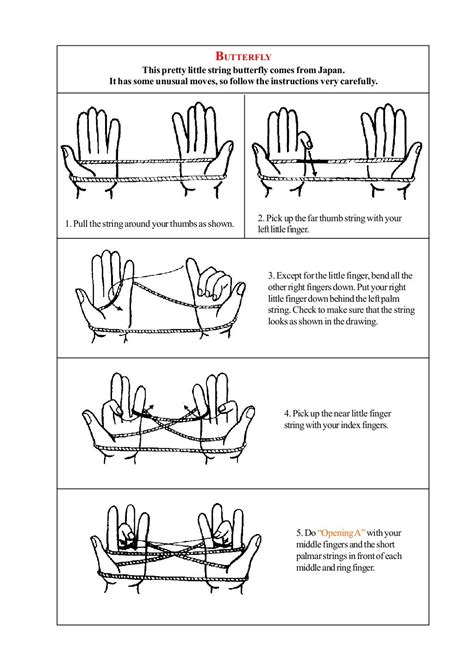 BUTTERFLY

This pretty little string butterfly comes from Japan. It has some unusual moves, so follow the instructions very carefully.

1. Pull the string around your thumbs as shown.

2. Pick up the far thumb string with your left little finger.

3. Except for the little finger, bend all the other right fingers down. Put your right little finger down behind the left palm string. Check to make sure that the string looks as shown in the drawing.

4. Pick up the near little finger string with your index fingers.

5. Do "Opening A" with your middle fingers and the short palmar strings in front of each middle and ring finger.