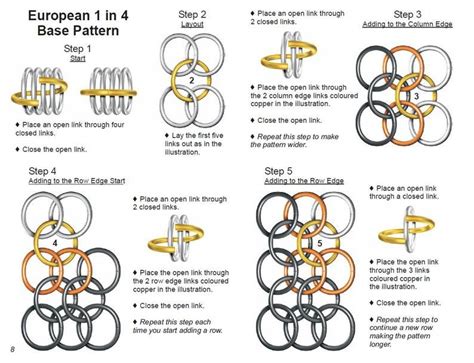 European 1 in 4 Base Pattern

Step 1
Start

♦ Place an open link through four closed links.

♦ Close the open link.

Step 2
Layout

2

♦ Lay the first five links out as in the illustration.

♦ Place an open link through 2 closed links.

♦ Place the open link through the 2 column edge links coloured copper in the illustration.

♦ Close the open link.

♦ Repeat this step to make the pattern wider.

Step 3
Adding to the Column Edge

3

Step 4
Adding to the Row Edge Start

4

♦ Place an open link through 2 closed links.

♦ Place the open link through the 2 row edge links coloured copper in the illustration.

♦ Close the open link.

♦ Repeat this step each time you start adding a row.

Step 5
Adding to the Row Edge

5

♦ Place an open link through a closed link.

♦ Place the open link through the 3 links coloured copper in the illustration.

♦ Close the open link.

♦ Repeat this step to continue a new row making the pattern longer.

8