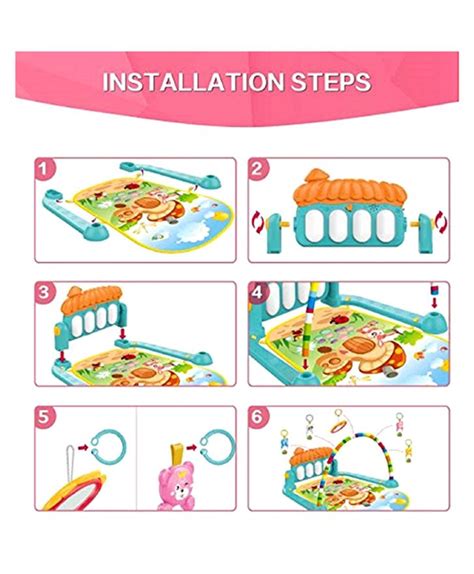 INSTALLATION STEPS

1

2

3

4

5

6