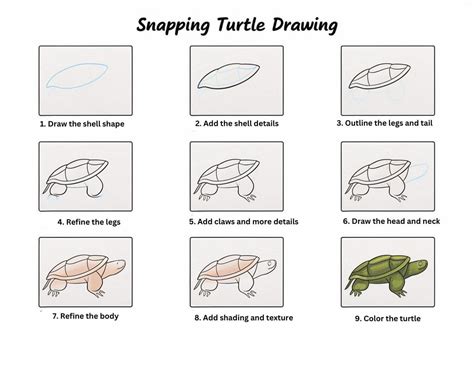 Snapping Turtle Drawing

1. Draw the shell shape

2. Add the shell details

3. Outline the legs and tail

4. Refine the legs

5. Add claws and more details

6. Draw the head and neck

7. Refine the body

8. Add shading and texture

9. Color the turtle