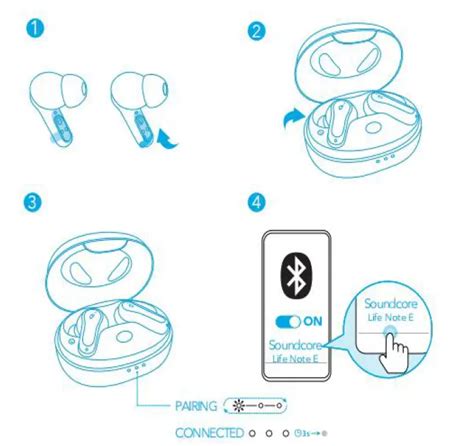 1

2

3

4

ON

Soundcore
Life Note E

Soundcore
Life Note E

PAIRING

CONNECTED 3s