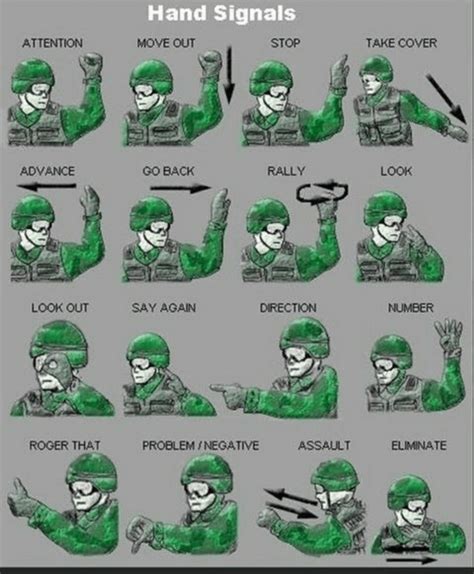 Hand Signals

ATTENTION
MOVE OUT
STOP
TAKE COVER

ADVANCE
GO BACK
RALLY
LOOK

LOOK OUT
SAY AGAIN
DIRECTION
NUMBER

ROGER THAT
PROBLEM / NEGATIVE
ASSAULT
ELIMINATE