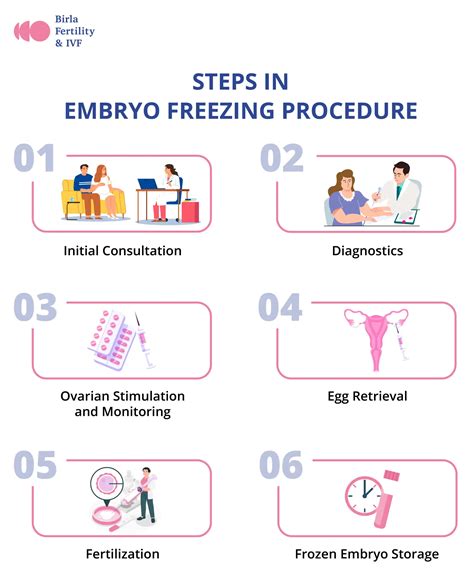 Birla Fertility & IVF

STEPS IN EMBRYO FREEZING PROCEDURE

01

Initial Consultation

02

Diagnostics

03

Ovarian Stimulation and Monitoring

04

Egg Retrieval

05

Fertilization

06

Frozen Embryo Storage