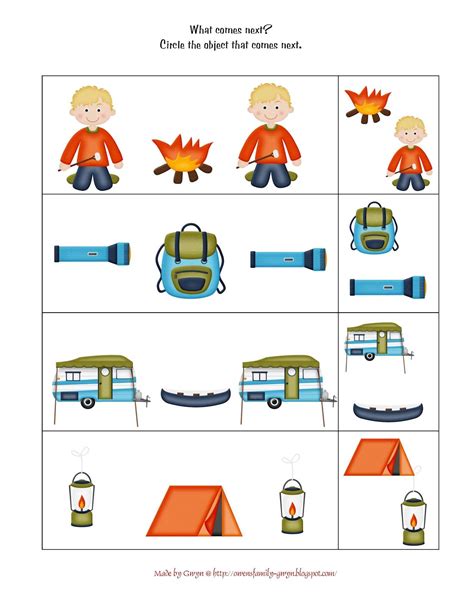 What comes next?
Circle the object that comes next.

Made by Gwyn @ http://owensfamily-gwyn.blogspot.com/