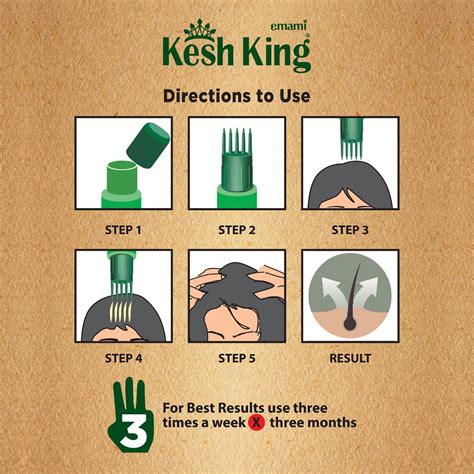 emami
Kesh King

Directions to Use

STEP 1

STEP 2

STEP 3

STEP 4

STEP 5

RESULT

3

For Best Results use three times a week X three months