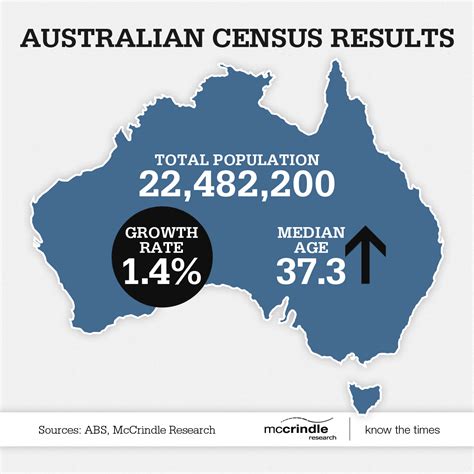 AUSTRALIAN CENSUS RESULTS

TOTAL POPULATION
22,482,200

GROWTH RATE
1.4%

MEDIAN AGE
37.3

Sources: ABS, McCrindle Research

mccrindle research

know the times