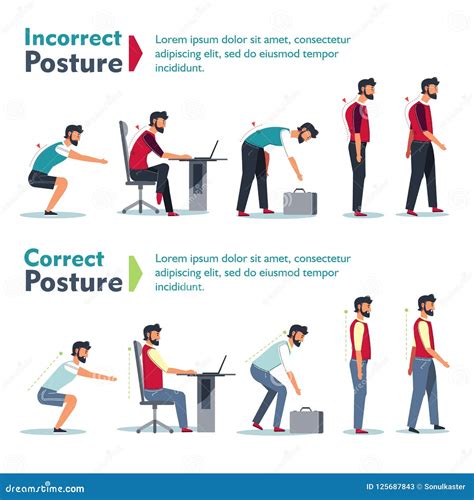 Incorrect Posture

Lorem ipsum dolor sit amet, consectetur adipiscing elit, sed do eiusmod tempor incididunt.

Correct Posture

Lorem ipsum dolor sit amet, consectetur adipiscing elit, sed do eiusmod tempor incididunt.

dreamstime.com

ID 125687843 © Sonulkaster