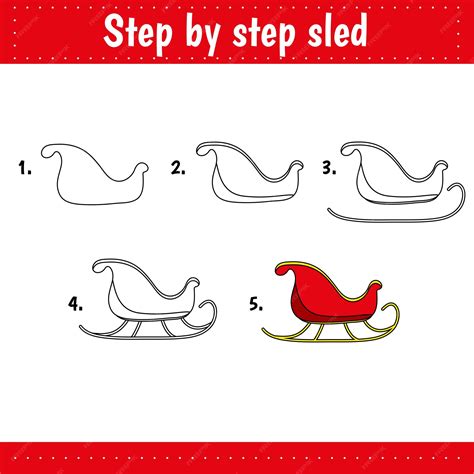 Step by step sled

1.

2.

3.

4.

5.