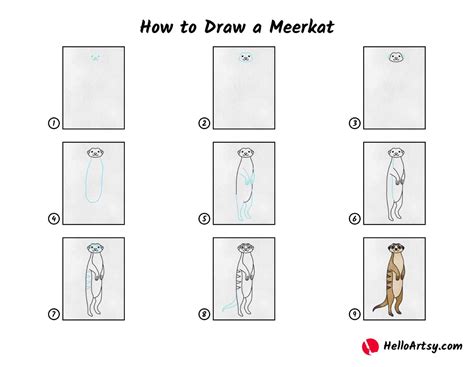 How to Draw a Meerkat

1

2

3

4

5

6

7

8

9

HelloArtsy.com