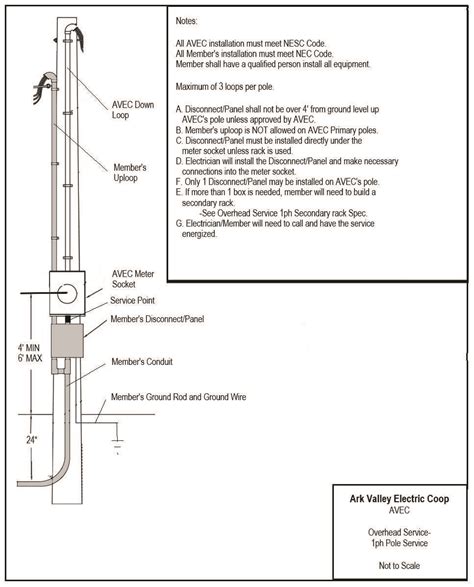 Notes:

All AVEC installation must meet NESC Code.
All Member's installation must meet NEC Code.
Member shall have a qualified person install all equipment.

Maximum of 3 loops per pole.

A. Disconnect/Panel shall not be over 4' from ground level up AVEC's pole unless approved by AVEC.
B. Member's uploop is NOT allowed on AVEC Primary poles.
C. Disconnect/Panel must be installed directly under the meter socket unless rack is used.
D. Electrician will install the Disconnect/Panel and make necessary connections into the meter socket.
F. Only 1 Disconnect/Panel may be installed on AVEC's pole.
E. If more than 1 box is needed, member will need to build a secondary rack.
-See Overhead Service 1ph Secondary rack Spec.
G. Electrician/Member will need to call and have the service energized.

AVEC Down Loop

Member's Uploop

AVEC Meter Socket

Service Point

Member's Disconnect/Panel

4' MIN
6' MAX

Member's Conduit

Member's Ground Rod and Ground Wire

24"

Ark Valley Electric Coop
AVEC

Overhead Service-
1ph Pole Service

Not to Scale