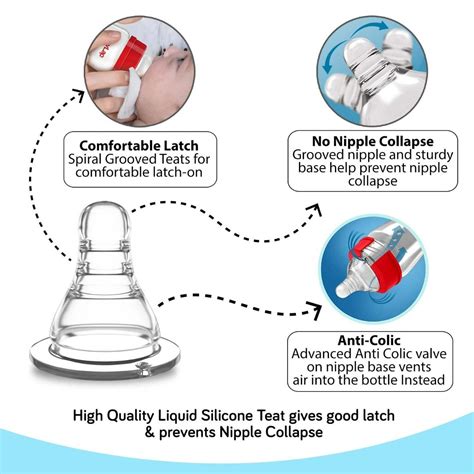 Comfortable Latch
Spiral Grooved Teats for comfortable latch-on

No Nipple Collapse
Grooved nipple and sturdy base help prevent nipple collapse

Anti-Colic
Advanced Anti Colic valve on nipple base vents air into the bottle Instead

High Quality Liquid Silicone Teat gives good latch & prevents Nipple Collapse