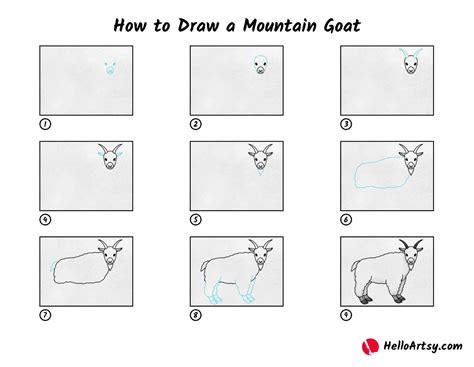 How to Draw a Mountain Goat

1

2

3

4

5

6

7

8

9

HelloArtsy.com