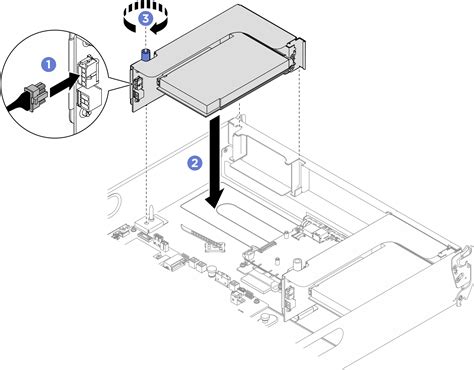 3
1
2