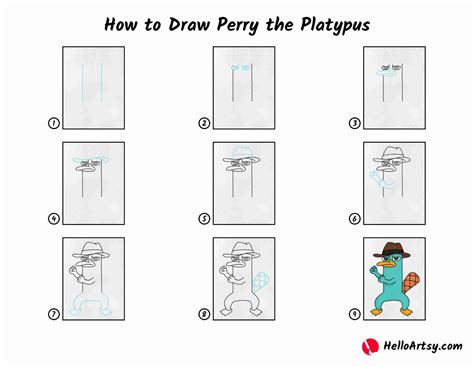 How to Draw Perry the Platypus

1

2

3

4

5

6

7

8

9

HelloArtsy.com