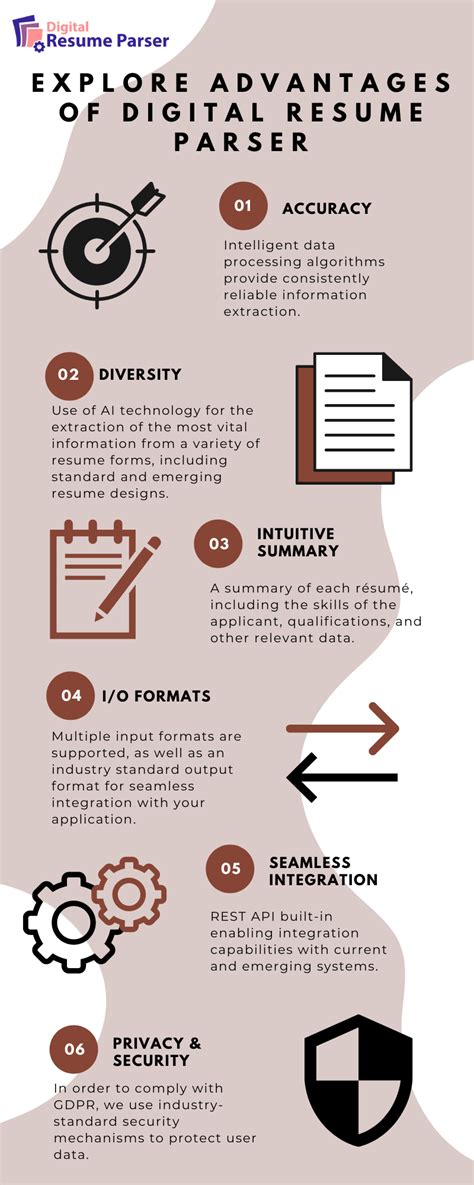 Digital Resume Parser

EXPLORE ADVANTAGES OF DIGITAL RESUME PARSER

01 ACCURACY

Intelligent data processing algorithms provide consistently reliable information extraction.

02 DIVERSITY

Use of AI technology for the extraction of the most vital information from a variety of resume forms, including standard and emerging resume designs.

03 INTUITIVE SUMMARY

A summary of each résumé, including the skills of the applicant, qualifications, and other relevant data.

04 I/O FORMATS

Multiple input formats are supported, as well as an industry standard output format for seamless integration with your application.

05 SEAMLESS INTEGRATION

REST API built-in enabling integration capabilities with current and emerging systems.

06 PRIVACY & SECURITY

In order to comply with GDPR, we use industry-standard security mechanisms to protect user data.