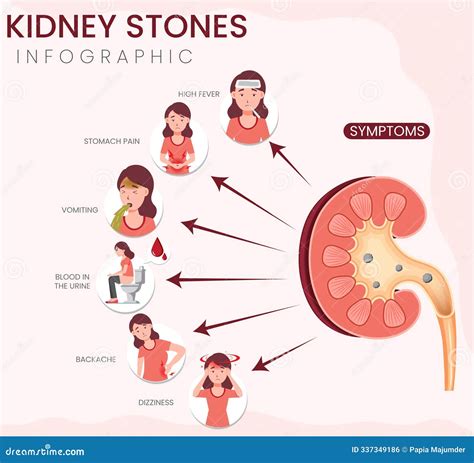 KIDNEY STONES
INFOGRAPHIC

SYMPTOMS

HIGH FEVER

STOMACH PAIN

VOMITING

BLOOD IN THE URINE

BACKACHE

DIZZINESS

dreamstime.com

ID 337349186 © Papia Majumder