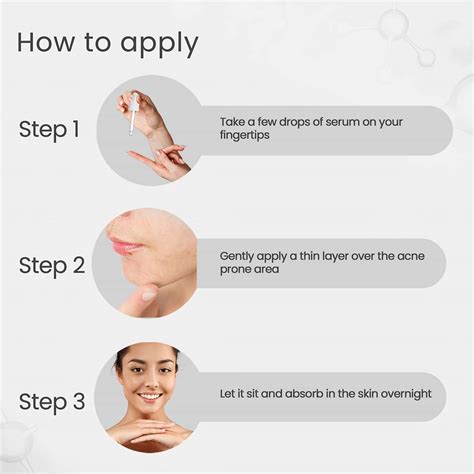 How to apply

Step 1

Take a few drops of serum on your fingertips

Step 2

Gently apply a thin layer over the acne prone area

Step 3

Let it sit and absorb in the skin overnight