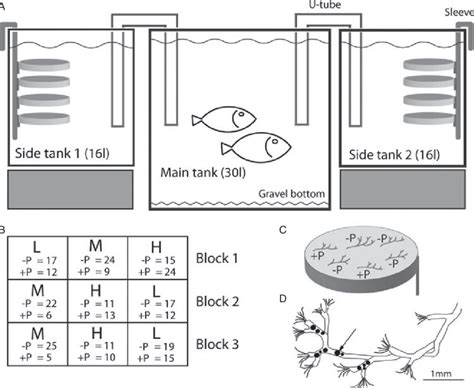 A

U-tube

Sleeve

Side tank 1 (16l)

Main tank (30l)

Gravel bottom

Side tank 2 (16l)

B

| L<br>-P = 17<br>+P = 12 | M<br>-P = 24<br>+P = 9 | H<br>-P = 15<br>+P = 24 | Block 1 |
|---|---|---|---|
| M<br>-P = 22<br>+P = 6 | H<br>-P = 11<br>+P = 13 | L<br>-P = 17<br>+P = 12 | Block 2 |
| M<br>-P = 25<br>+P = 5 | H<br>-P = 11<br>+P = 10 | L<br>-P = 19<br>+P = 15 | Block 3 |

C

-P -P +P -P -P +P

D

1mm