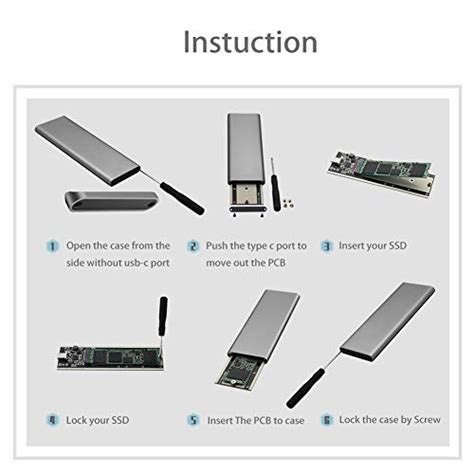 Instuction

1 Open the case from the side without usb-c port

2 Push the type c port to move out the PCB

3 Insert your SSD

4 Lock your SSD

5 Insert The PCB to case

6 Lock the case by Screw