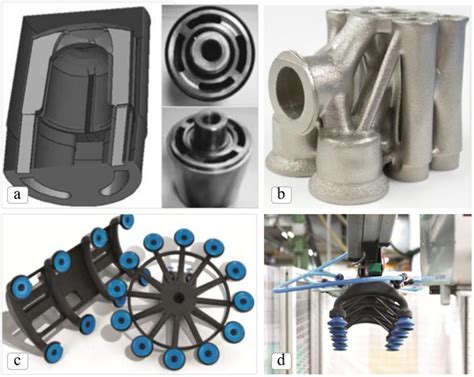 a
b
c
d