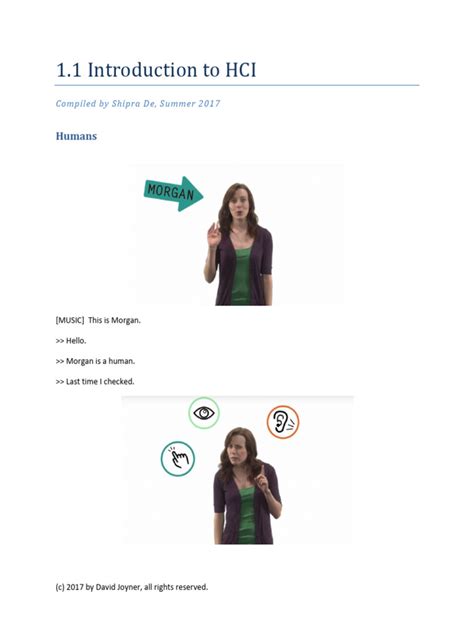 1.1 Introduction to HCI

Compiled by Shipra De, Summer 2017

Humans

MORGAN

[MUSIC] This is Morgan.

>> Hello.

>> Morgan is a human.

>> Last time I checked.

(c) 2017 by David Joyner, all rights reserved.