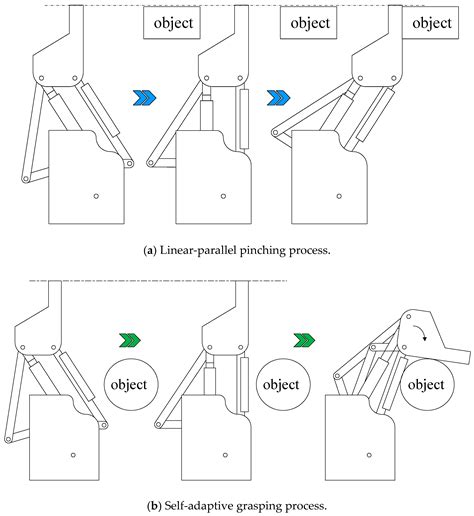 object

object

object

(a) Linear-parallel pinching process.

object

object

object

(b) Self-adaptive grasping process.