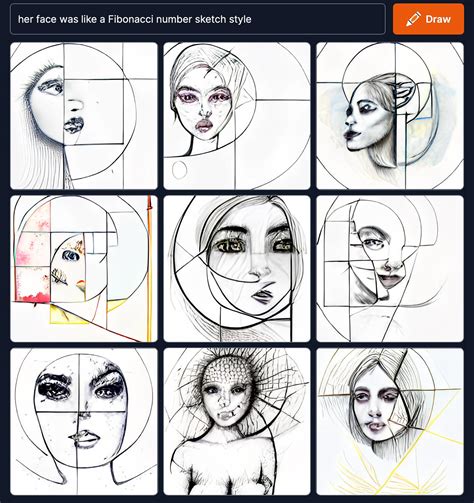 her face was like a Fibonacci number sketch style

Draw