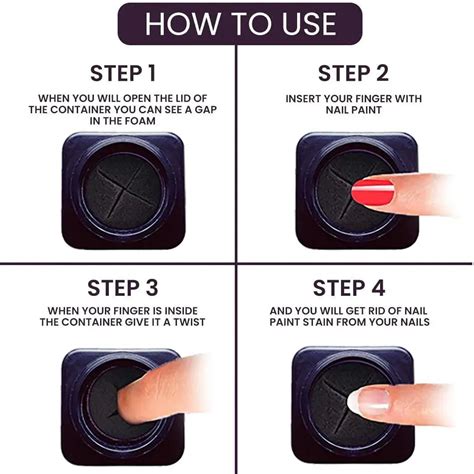 HOW TO USE

STEP 1

WHEN YOU WILL OPEN THE LID OF THE CONTAINER YOU CAN SEE A GAP IN THE FOAM

STEP 2

INSERT YOUR FINGER WITH NAIL PAINT

STEP 3

WHEN YOUR FINGER IS INSIDE THE CONTAINER GIVE IT A TWIST

STEP 4

AND YOU WILL GET RID OF NAIL PAINT STAIN FROM YOUR NAILS