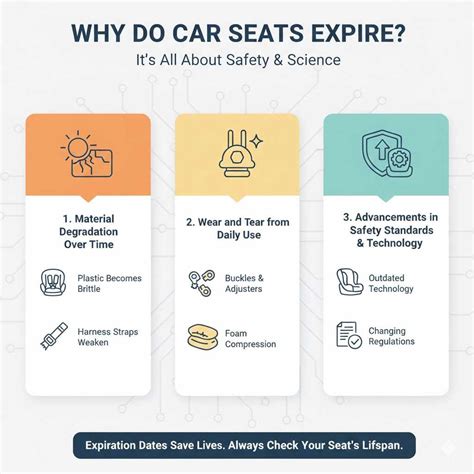 WHY DO CAR SEATS EXPIRE?
It's All About Safety & Science

1. Material Degradation Over Time

Plastic Becomes Brittle

Harness Straps Weaken

2. Wear and Tear from Daily Use

Buckles & Adjusters

Foam Compression

3. Advancements in Safety Standards & Technology

Outdated Technology

Changing Regulations

Expiration Dates Save Lives. Always Check Your Seat's Lifspan.