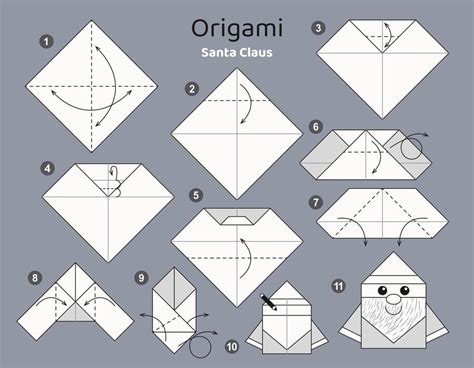 Origami
Santa Claus

1
2
3
4
5
6
7
8
9
10
11