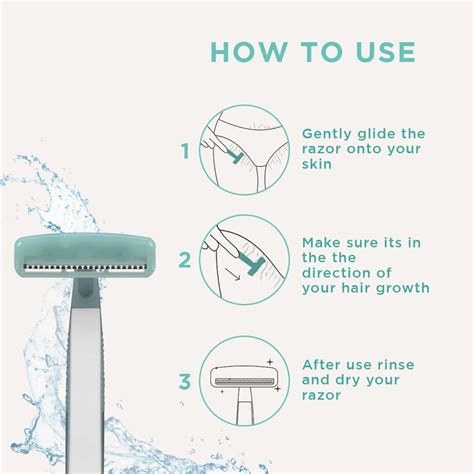 HOW TO USE

1 Gently glide the razor onto your skin

2 Make sure its in the the direction of your hair growth

3 After use rinse and dry your razor