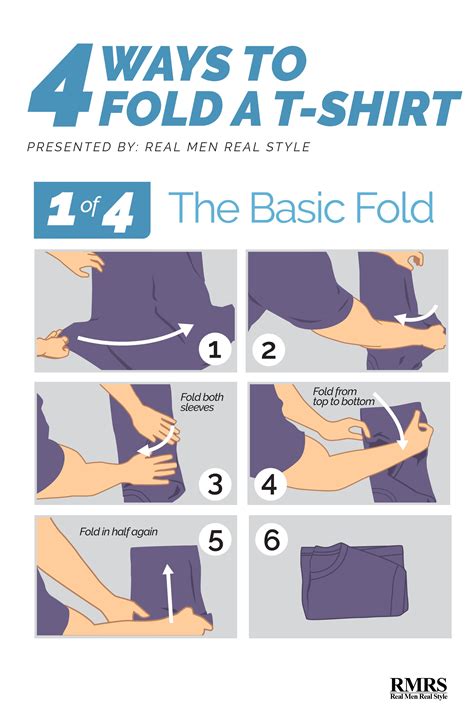 4 WAYS TO FOLD A T-SHIRT

PRESENTED BY: REAL MEN REAL STYLE

1 of 4 The Basic Fold

1

2

Fold both sleeves

3

Fold from top to bottom

4

Fold in half again

5

6

RMRS
Real Men Real Style